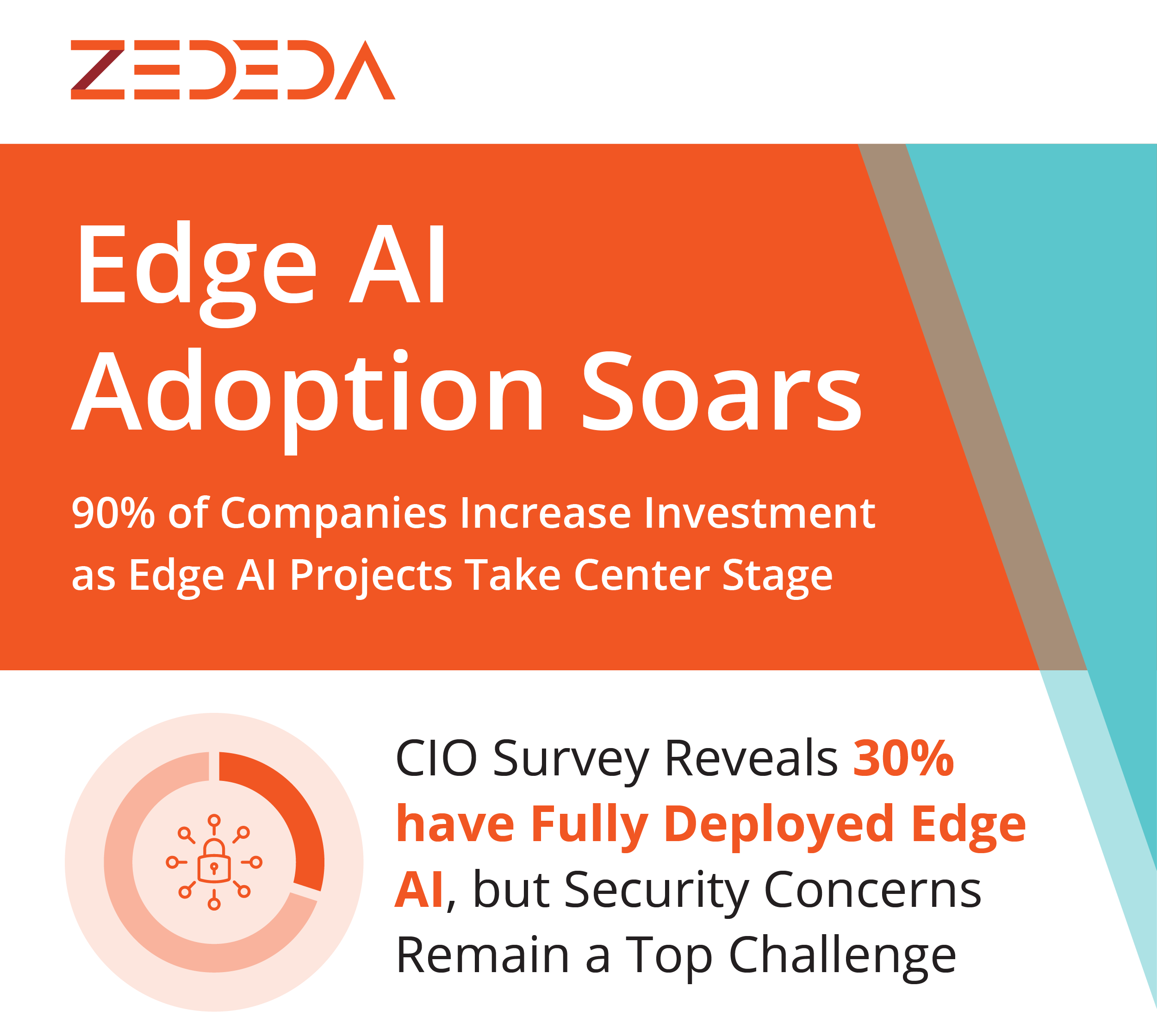 ZEDEDA

Edge AI Adoption Soars

90% of Companies Increase Investment as Edge AI Projects Take Center Stage

CIO Survey Reveals 30% have Fully Deployed Edge AI, but Security Concerns Remain a Top Challenge